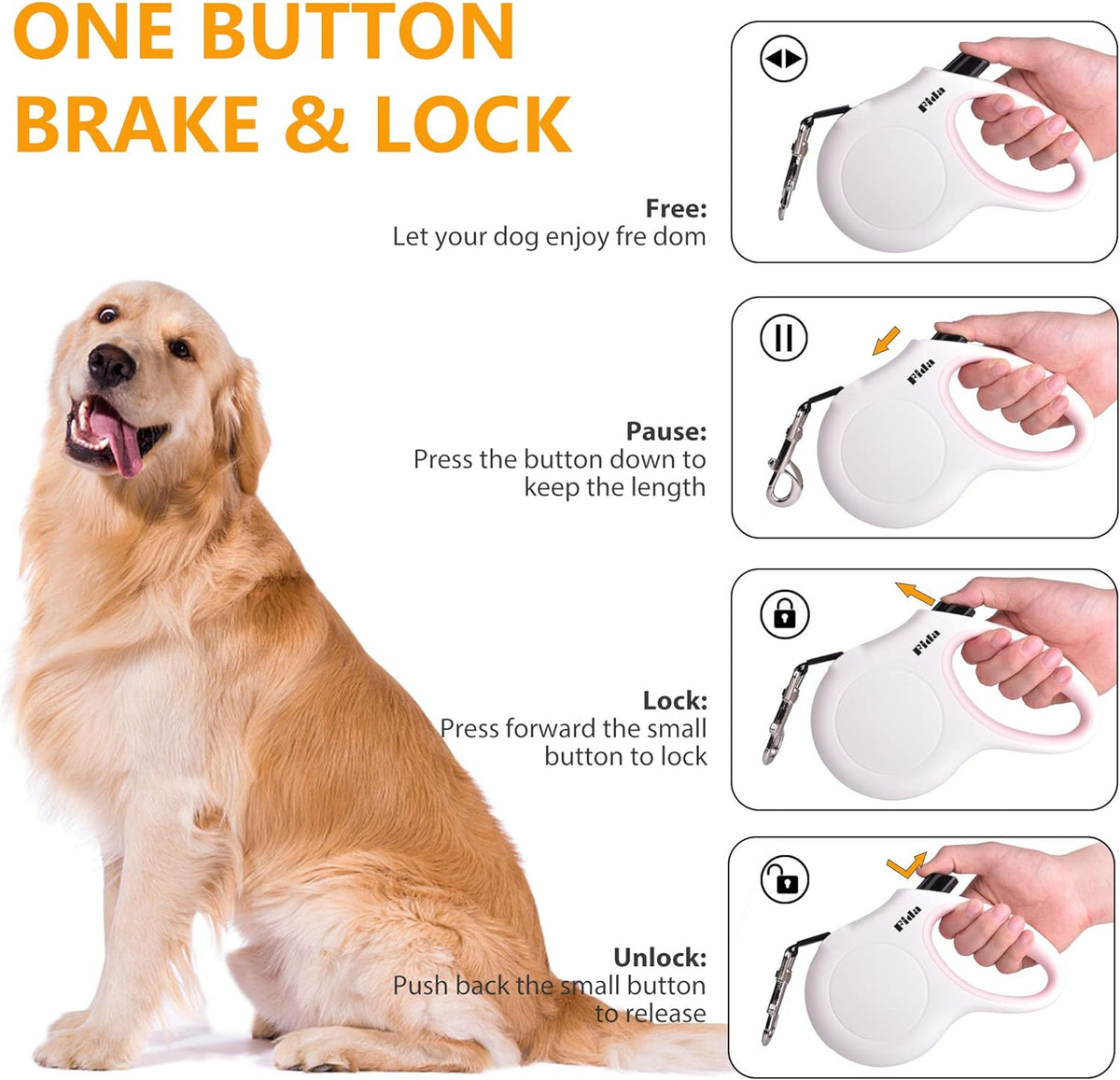 ONE BUTTON
BRAKE & LOCK

Free:
Let your dog enjoy fre dom

Fida

Pause:
Press the button down to keep the length

Fida

Lock:
Press forward the small button to lock

Fida

Unlock:
Push back the small button to release

Fida